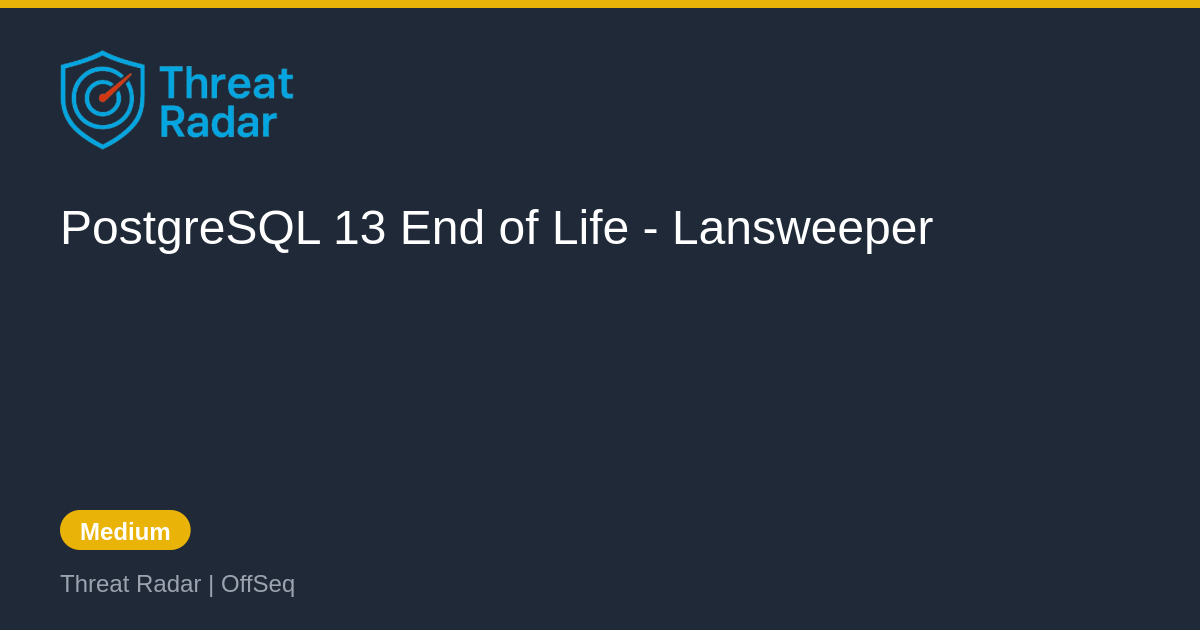 Threat
Radar

PostgreSQL 13 End of Life - Lansweeper

Medium

Threat Radar | OffSeq